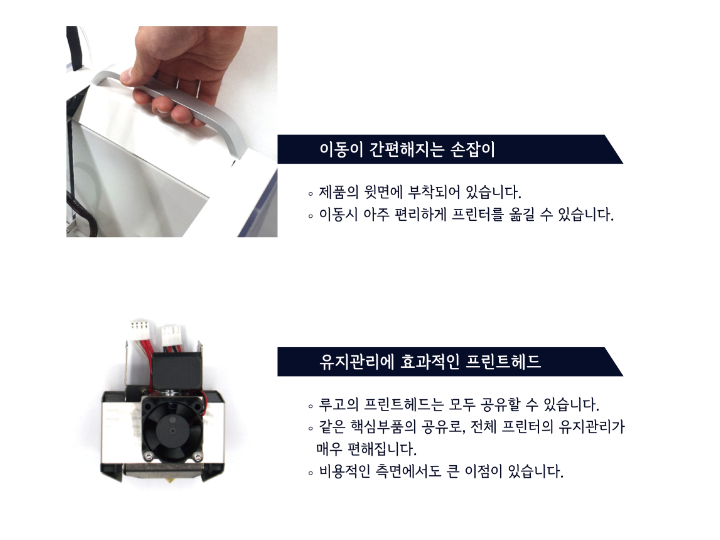 이동이 간편해지는 손잡이

◦ 제품의 윗면에 부착되어 있습니다.
◦ 이동시 아주 편리하게 프린터를 옮길 수 있습니다.

유지관리에 효과적인 프린트헤드

◦ 루고의 프린트헤드는 모두 공유할 수 있습니다.
◦ 같은 핵심부품의 공유로, 전체 프린터의 유지관리가 매우 편해집니다.
◦ 비용적인 측면에서도 큰 이점이 있습니다.